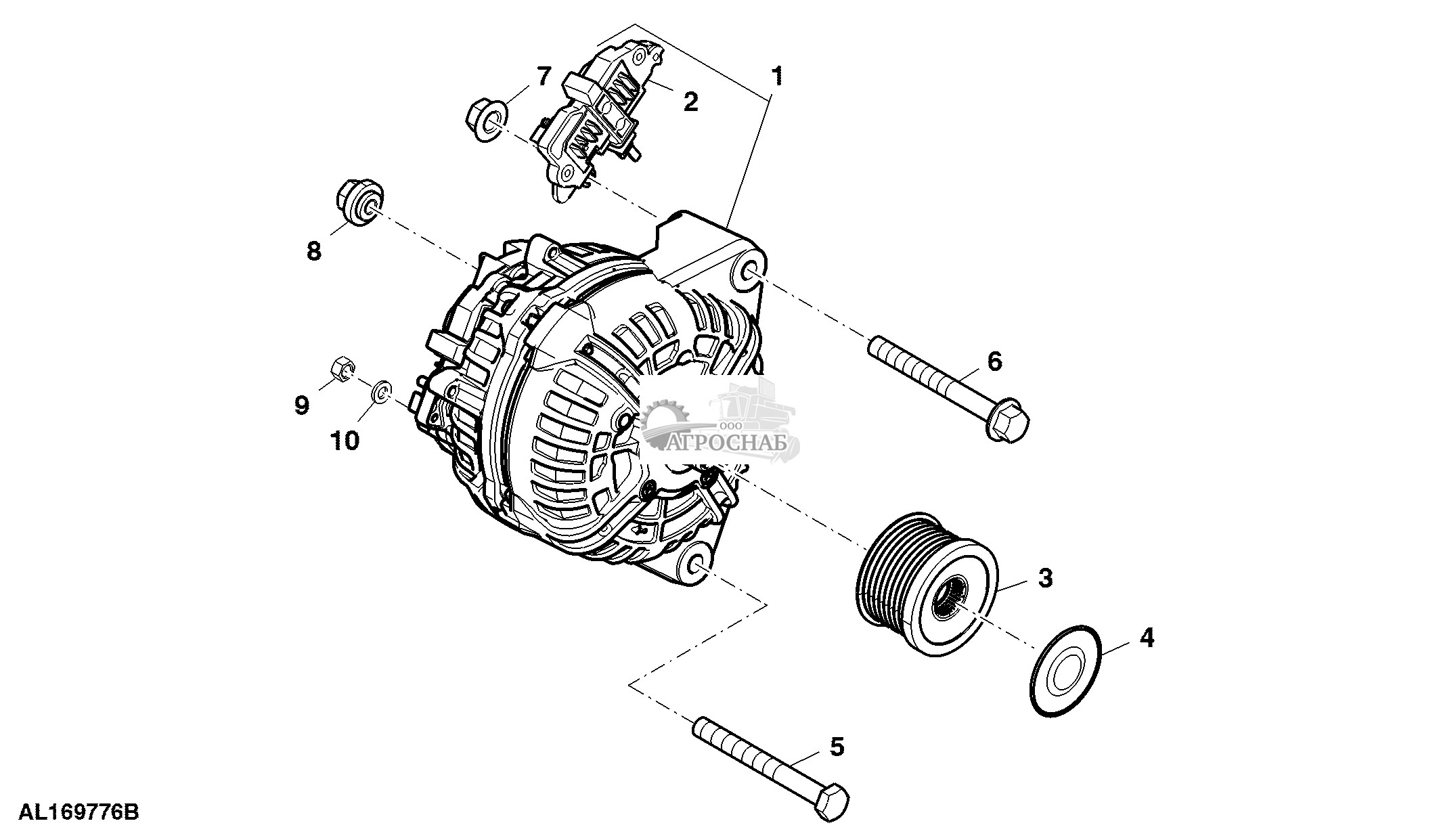 7
1
2
8
6
9
10
ООО
АГРОСНАБ
3
4
5
AL169776B